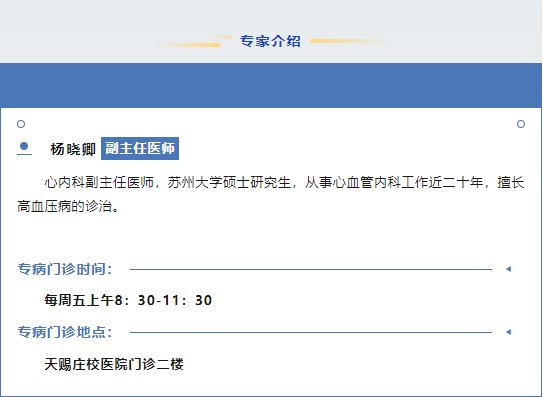 专家介绍

杨晓卿 副主任医师

心内科副主任医师，苏州大学硕士研究生，从事心血管内科工作近二十年，擅长高血压病的诊治。

专病门诊时间：

每周五上午8：30-11：30

专病门诊地点：

天赐庄校医院门诊二楼